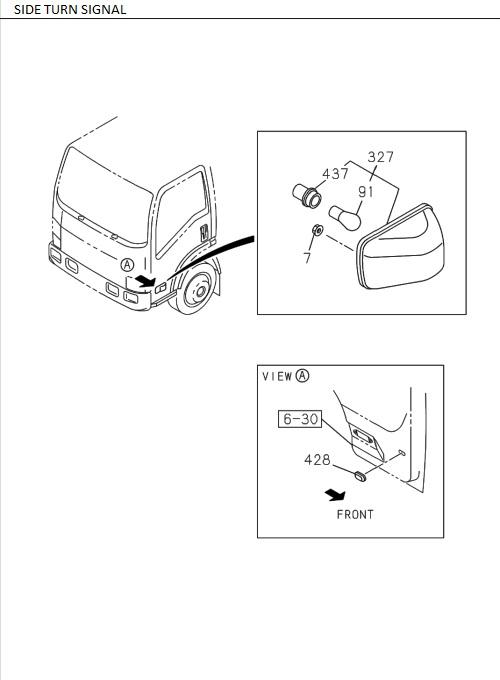 SIDE TURN SIGNAL

A

327
437
91
7

VIEW A

6-30
428
FRONT